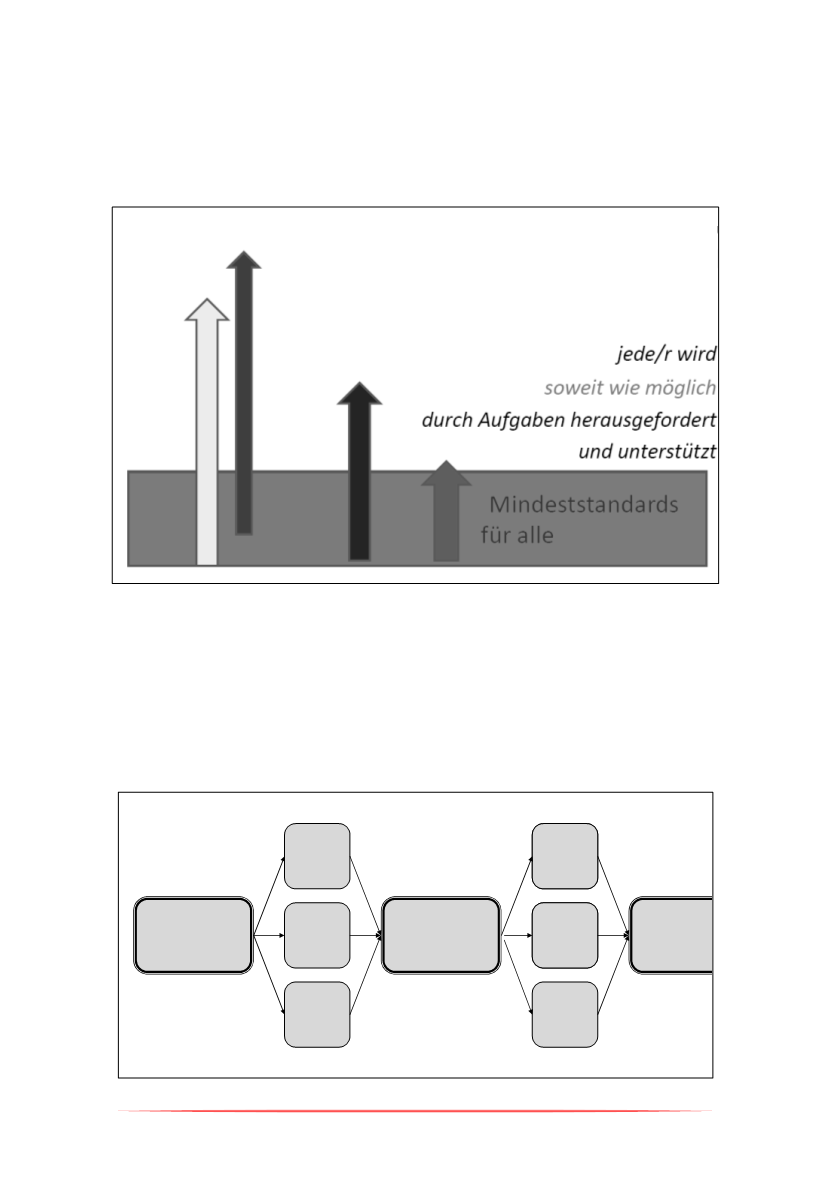 jede/r wird
soweit wie möglich
durch Aufgaben herausgefordert
und unterstützt

Mindeststandards
für alle